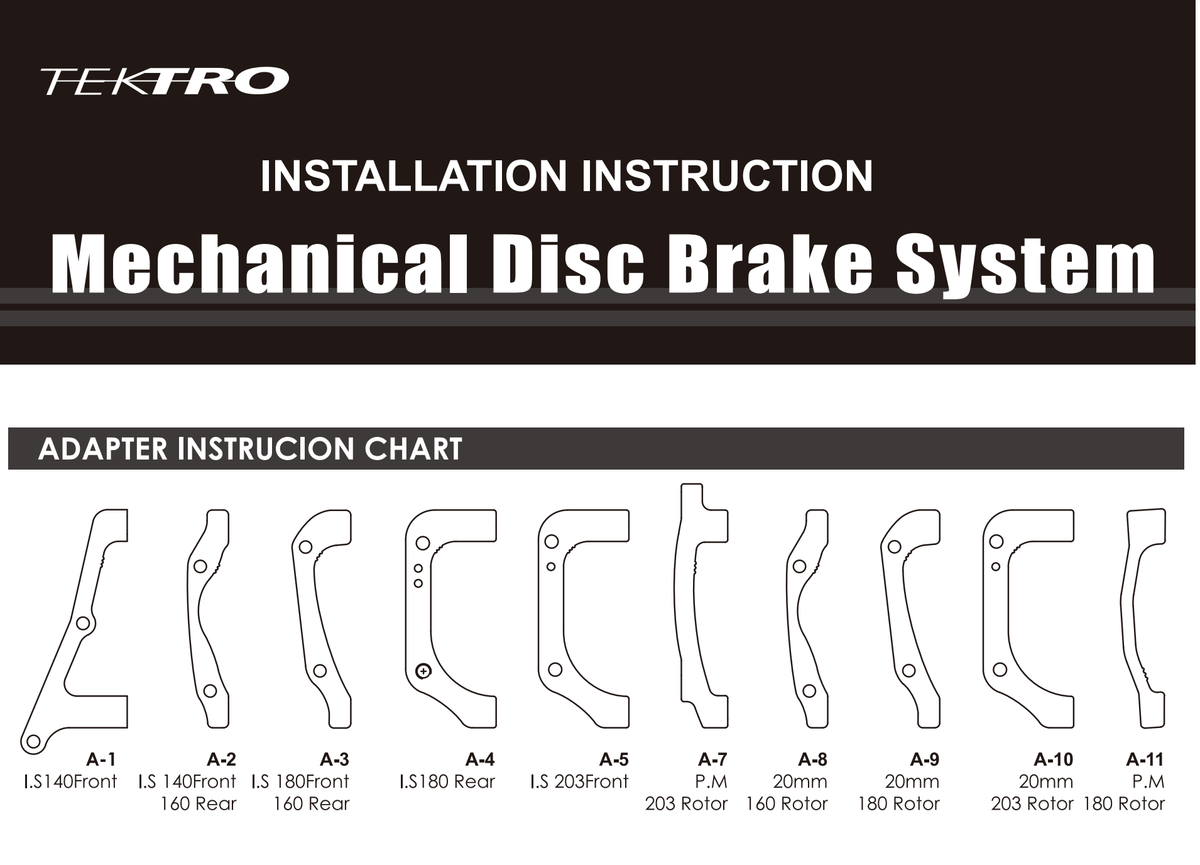 TEKTRO

INSTALLATION INSTRUCTION

Mechanical Disc Brake System

ADAPTER INSTRUCION CHART

A-1
I.S140Front

A-2
I.S 140Front
160 Rear

A-3
I.S 180Front
160 Rear

A-4
I.S180 Rear

A-5
I.S 203Front

A-7
P.M
203 Rotor

A-8
20mm
160 Rotor

A-9
20mm
180 Rotor

A-10
20mm
203 Rotor

A-11
P.M
180 Rotor