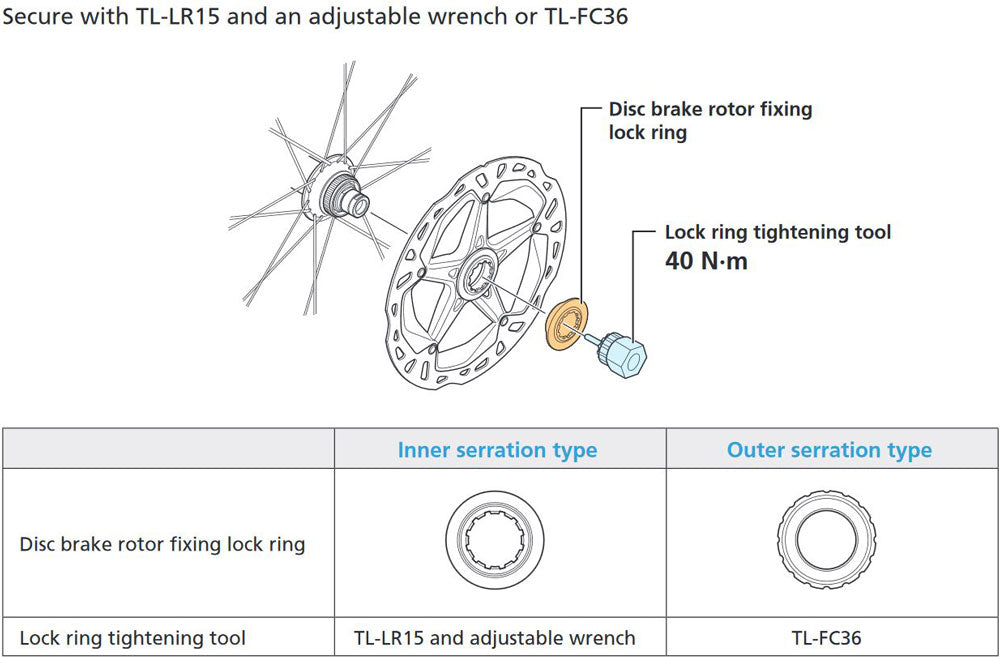 Secure with TL-LR15 and an adjustable wrench or TL-FC36

Disc brake rotor fixing lock ring

Lock ring tightening tool
40 N·m

| | Inner serration type | Outer serration type |
|---|---|---|
| Disc brake rotor fixing lock ring | | |
| Lock ring tightening tool | TL-LR15 and adjustable wrench | TL-FC36 |