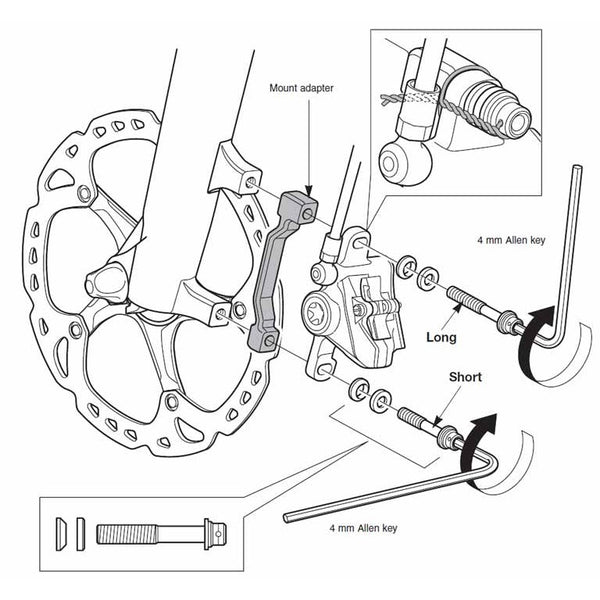 Mount adapter

4 mm Allen key

Long

Short

4 mm Allen key