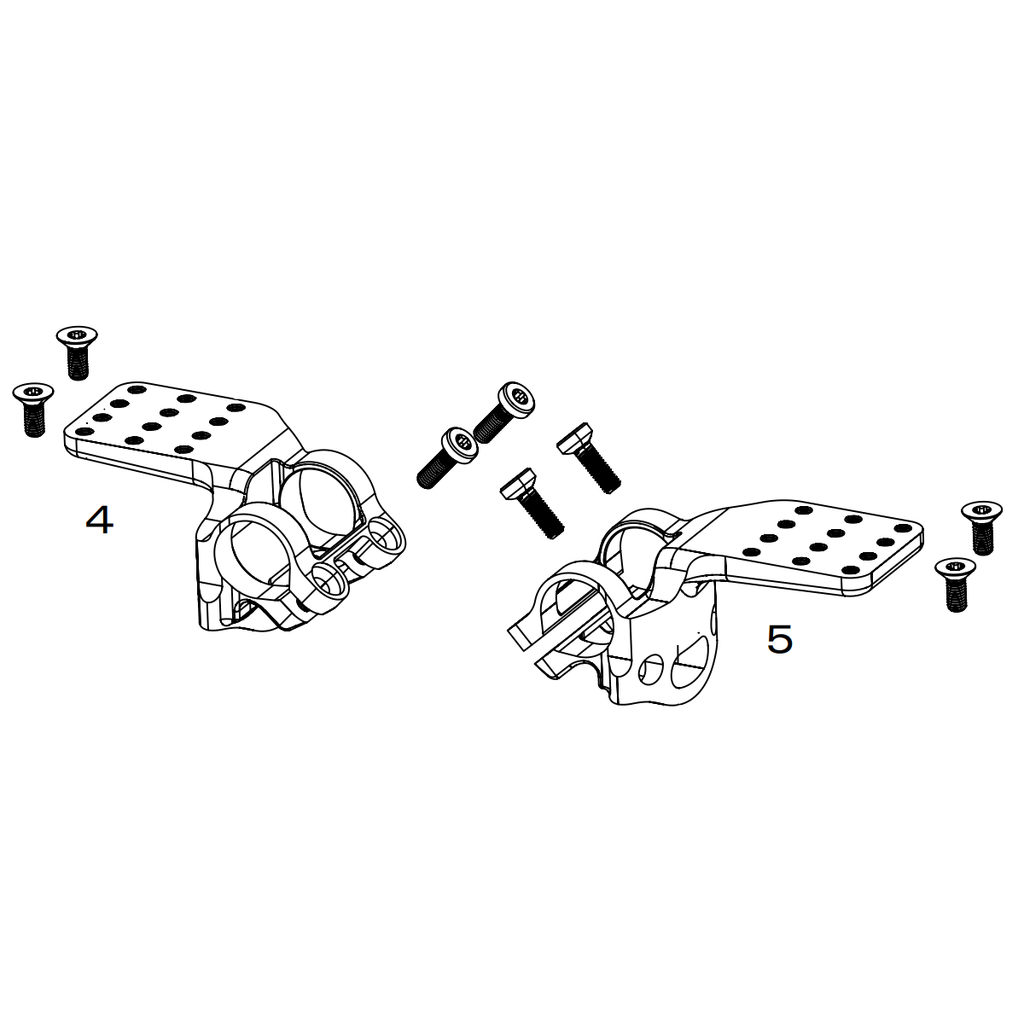 4

5