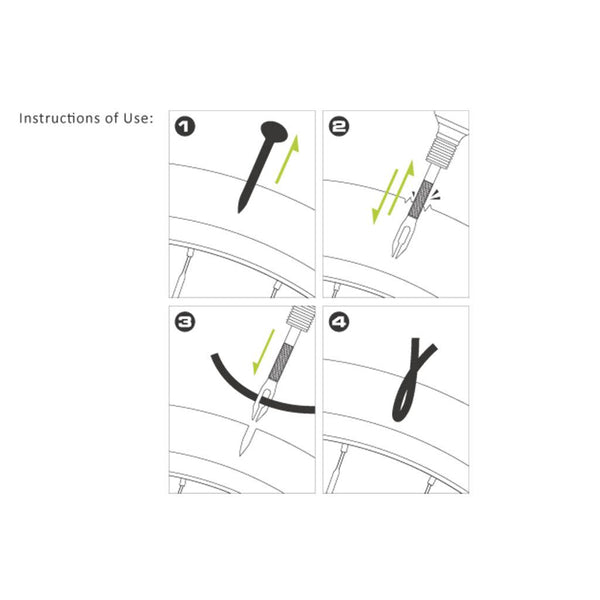 Instructions of Use:

1

2

3

4