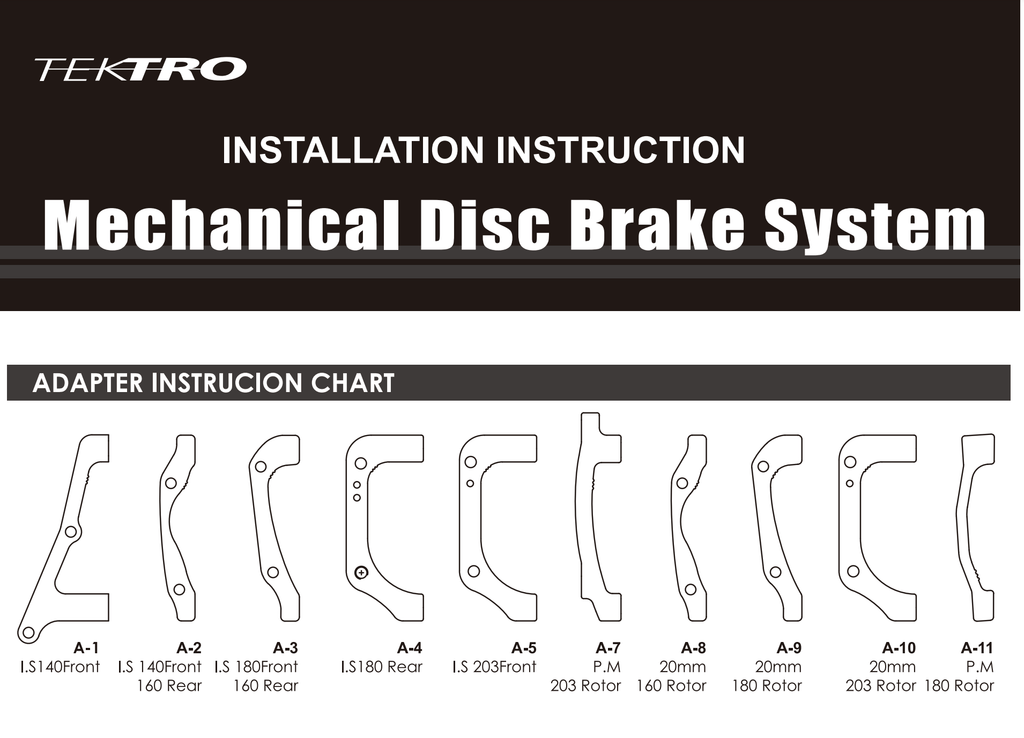 TEKTRO

INSTALLATION INSTRUCTION

Mechanical Disc Brake System

ADAPTER INSTRUCION CHART

A-1
I.S140Front

A-2
I.S 140Front
160 Rear

A-3
I.S 180Front
160 Rear

A-4
I.S180 Rear

A-5
I.S 203Front

A-7
P.M
203 Rotor

A-8
20mm
160 Rotor

A-9
20mm
180 Rotor

A-10
20mm
203 Rotor

A-11
P.M
180 Rotor