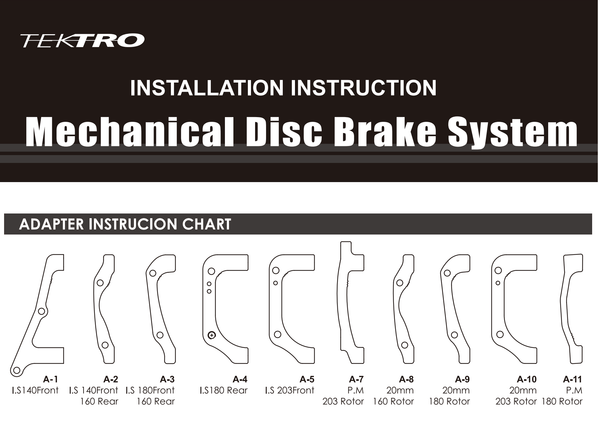 TEKTRO

INSTALLATION INSTRUCTION

Mechanical Disc Brake System

ADAPTER INSTRUCION CHART

A-1
I.S140Front

A-2
I.S 140Front
160 Rear

A-3
I.S 180Front
160 Rear

A-4
I.S180 Rear

A-5
I.S 203Front

A-7
P.M
203 Rotor

A-8
20mm
160 Rotor

A-9
20mm
180 Rotor

A-10
20mm
203 Rotor

A-11
P.M
180 Rotor