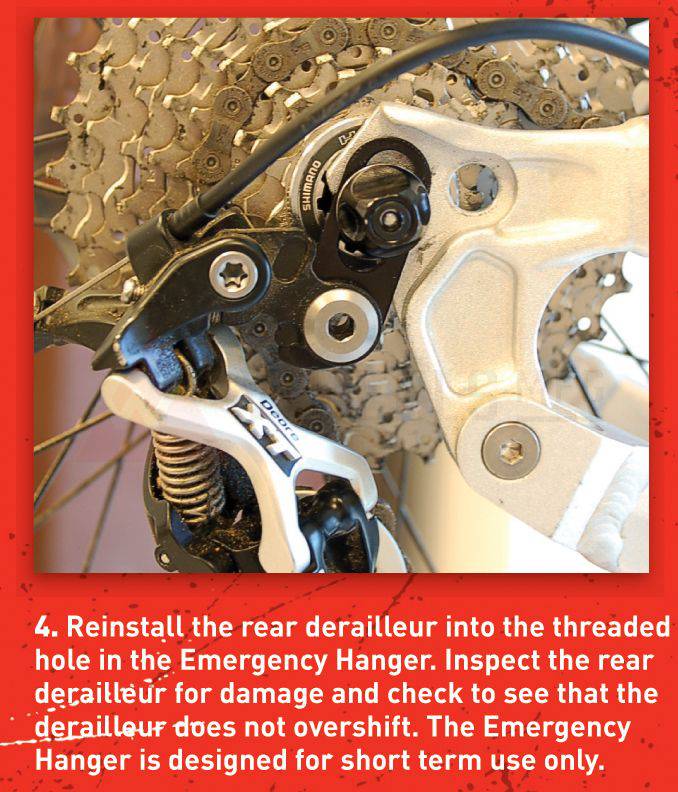 SHIMANO

Deore XT

4. Reinstall the rear derailleur into the threaded hole in the Emergency Hanger. Inspect the rear derailleur for damage and check to see that the derailleur does not overshift. The Emergency Hanger is designed for short term use only.